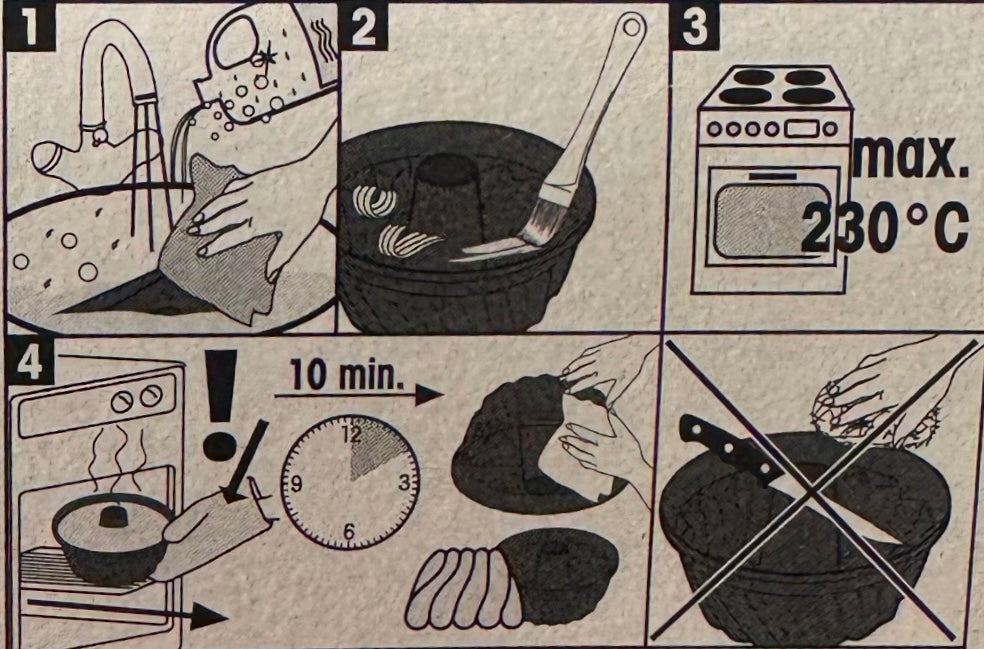 1

2

3

max.
230°C

4

!

10 min.

12
3
6
9